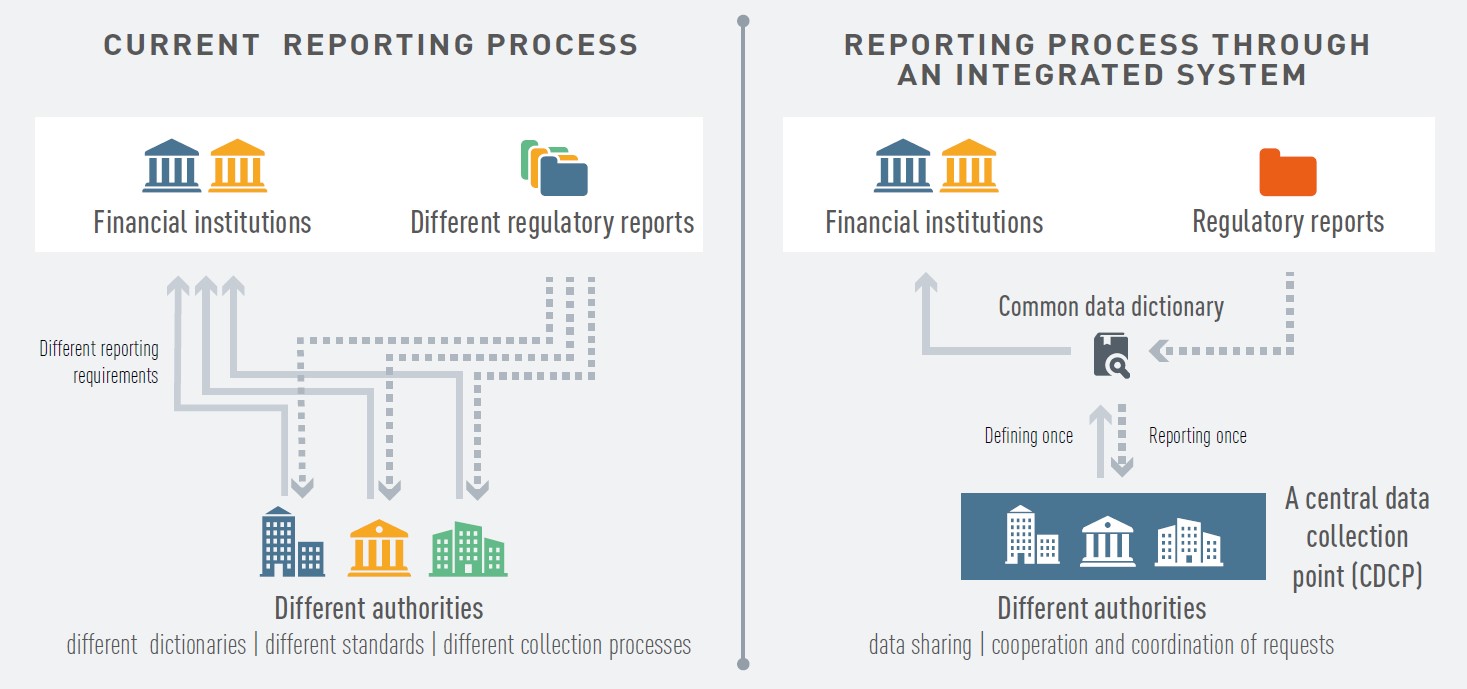 CURRENT REPORTING PROCESS

Financial institutions

Different regulatory reports

Different reporting requirements

Different authorities

different dictionaries | different standards | different collection processes

REPORTING PROCESS THROUGH AN INTEGRATED SYSTEM

Financial institutions

Regulatory reports

Common data dictionary

Defining once

Reporting once

A central data collection point (CDCP)

Different authorities

data sharing | cooperation and coordination of requests