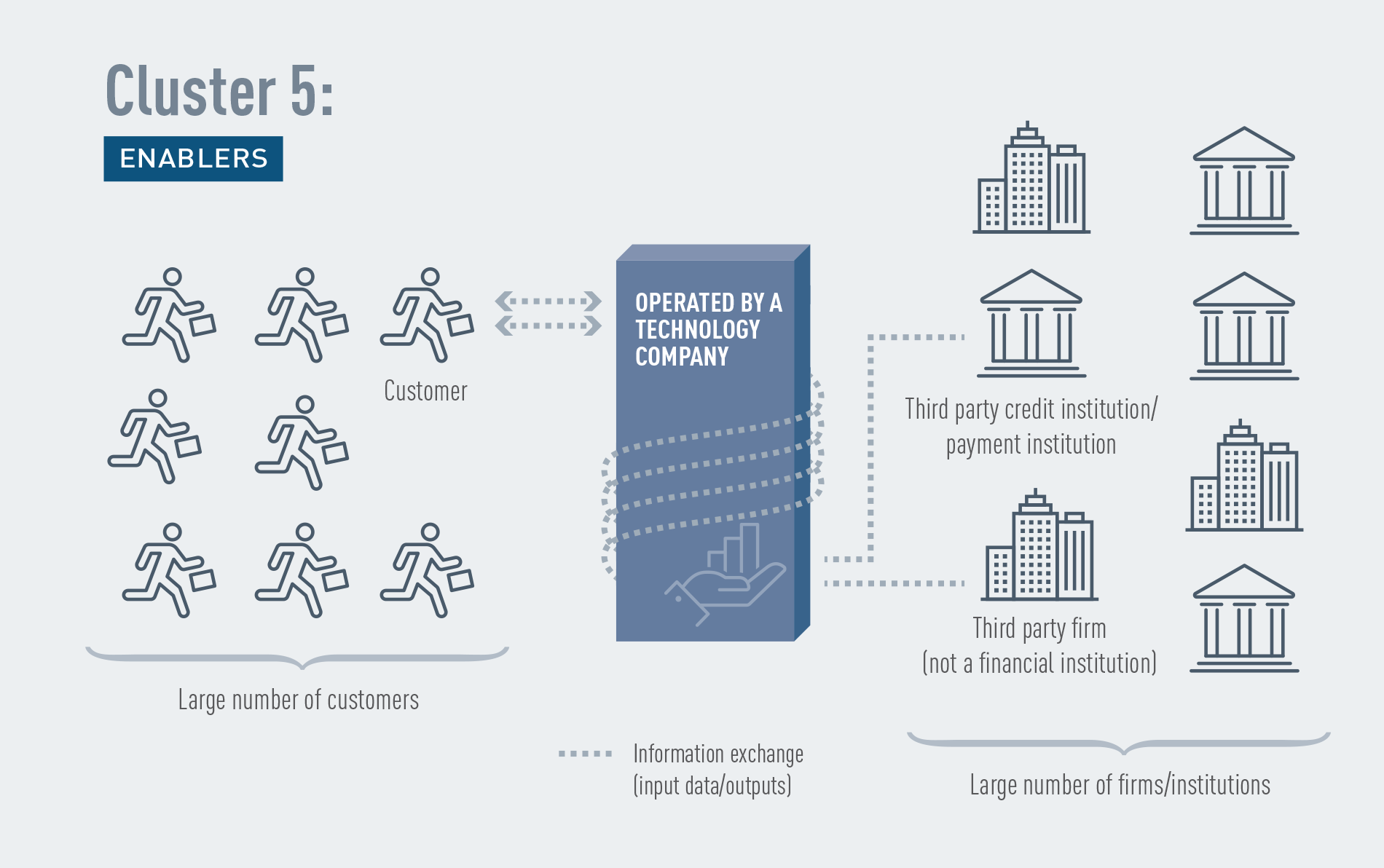 Cluster 5:

ENABLERS

Customer

OPERATED BY A TECHNOLOGY COMPANY

Third party credit institution/ payment institution

Third party firm (not a financial institution)

Large number of customers

Information exchange (input data/outputs)

Large number of firms/institutions