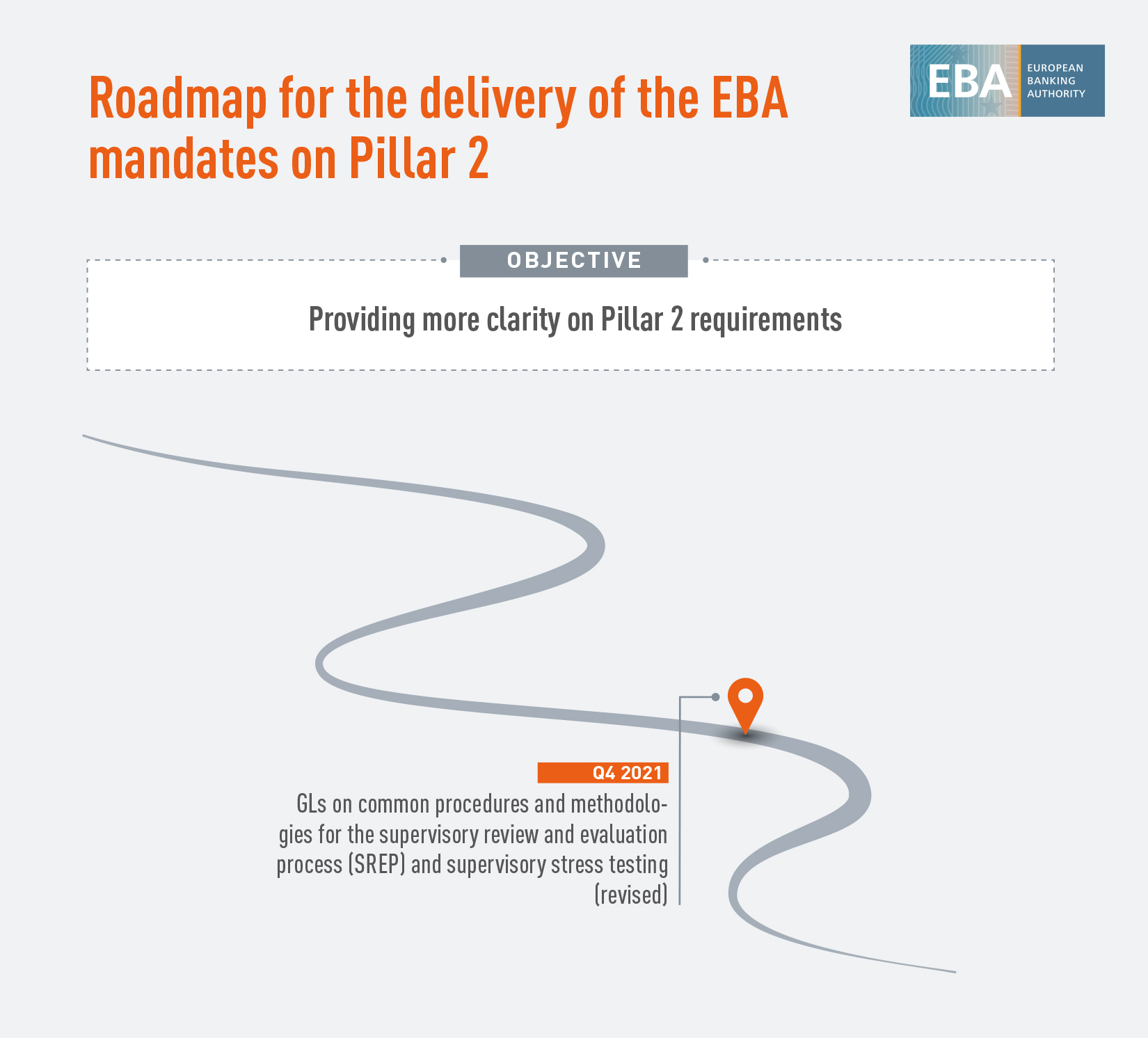 Roadmap for the delivery of the EBA mandates on Pillar 2

EBA EUROPEAN BANKING AUTHORITY

OBJECTIVE

Providing more clarity on Pillar 2 requirements

Q4 2021

GLs on common procedures and methodologies for the supervisory review and evaluation process (SREP) and supervisory stress testing (revised)