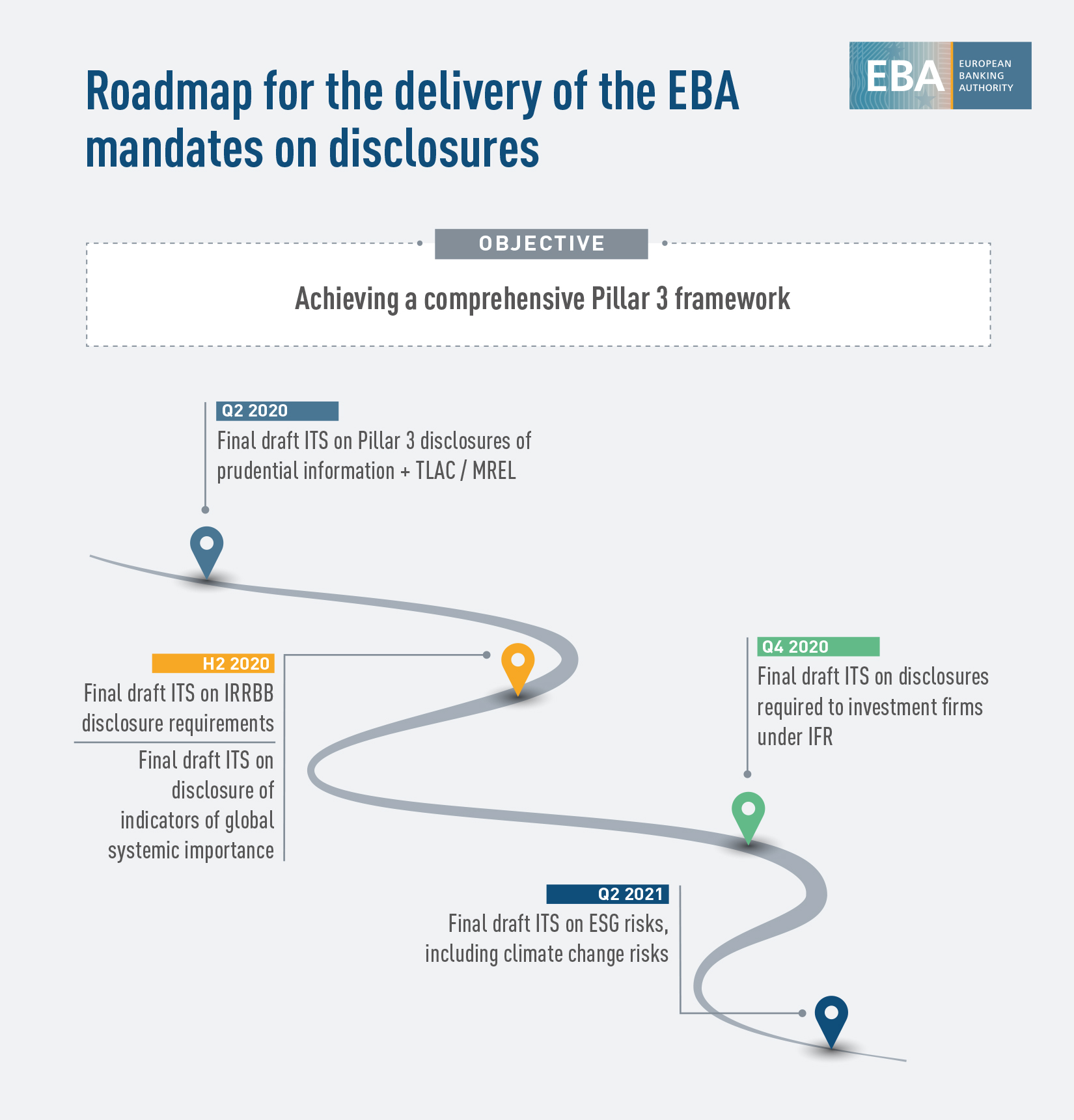 Roadmap for the delivery of the EBA mandates on disclosures

EBA EUROPEAN BANKING AUTHORITY

OBJECTIVE

Achieving a comprehensive Pillar 3 framework

Q2 2020
Final draft ITS on Pillar 3 disclosures of prudential information + TLAC / MREL

H2 2020
Final draft ITS on IRRBB disclosure requirements

Final draft ITS on disclosure of indicators of global systemic importance

Q4 2020
Final draft ITS on disclosures required to investment firms under IFR

Q2 2021
Final draft ITS on ESG risks, including climate change risks