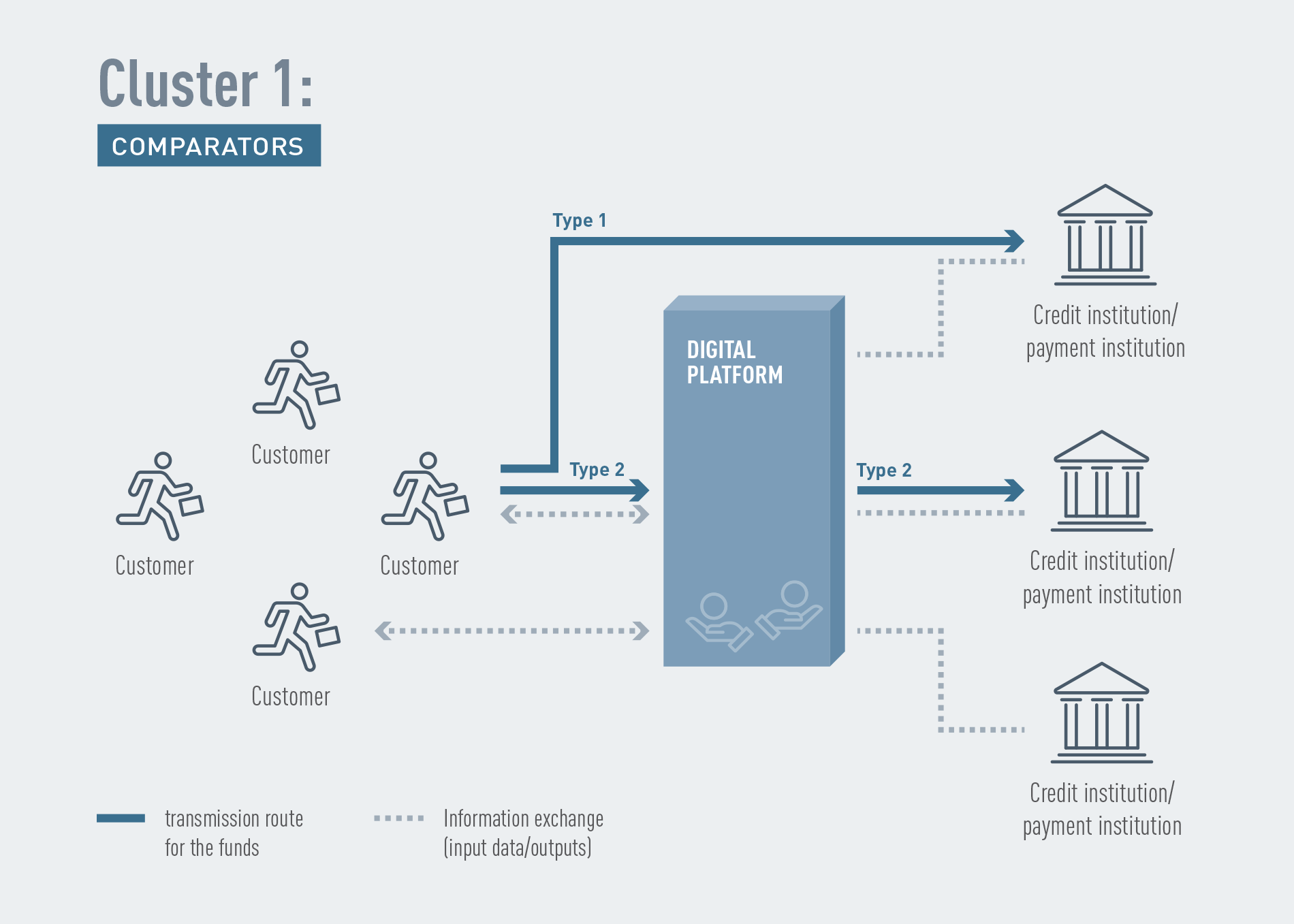 Cluster 1:

COMPARATORS

Type 1

Credit institution/ payment institution

DIGITAL PLATFORM

Customer

Customer

Customer

Type 2

Type 2

Credit institution/ payment institution

Customer

Credit institution/ payment institution

transmission route for the funds

Information exchange (input data/outputs)